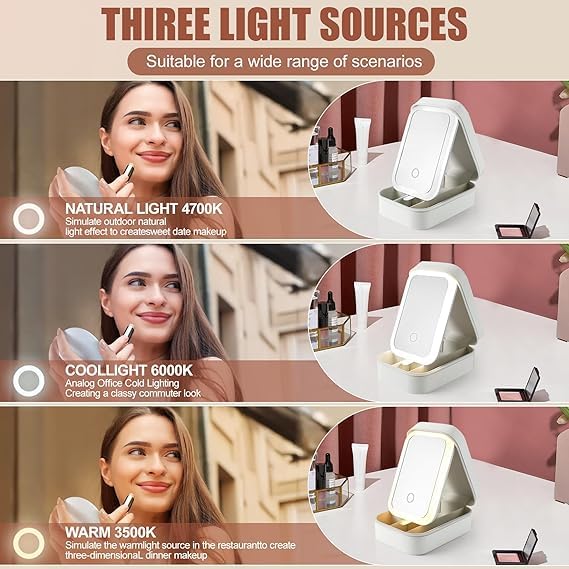 THIREE LIGHT SOURCES

Suitable for a wide range of scenarios

NATURAL LIGHT 4700K
Simulate outdoor natural light effect to createsweet date makeup

COOLLIGHT 6000K
Analog Office Cold Lighting
Creating a classy commuter look

WARM 3500K
Simulate the warmlight source in the restaurantto create three-dimensionaL dinner makeup