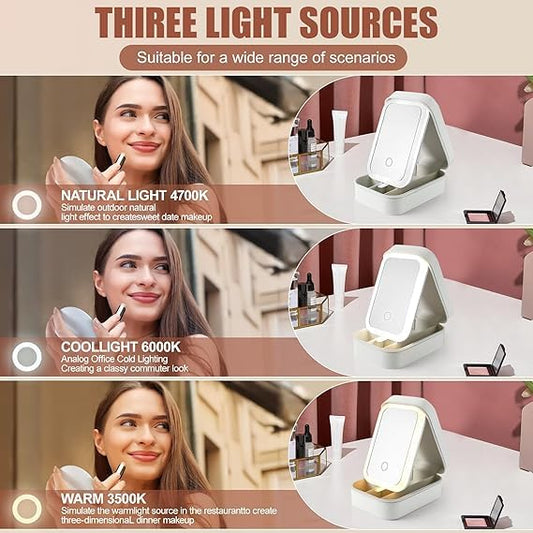 THIREE LIGHT SOURCES

Suitable for a wide range of scenarios

NATURAL LIGHT 4700K
Simulate outdoor natural light effect to createsweet date makeup

COOLLIGHT 6000K
Analog Office Cold Lighting
Creating a classy commuter look

WARM 3500K
Simulate the warmlight source in the restaurantto create three-dimensionaL dinner makeup